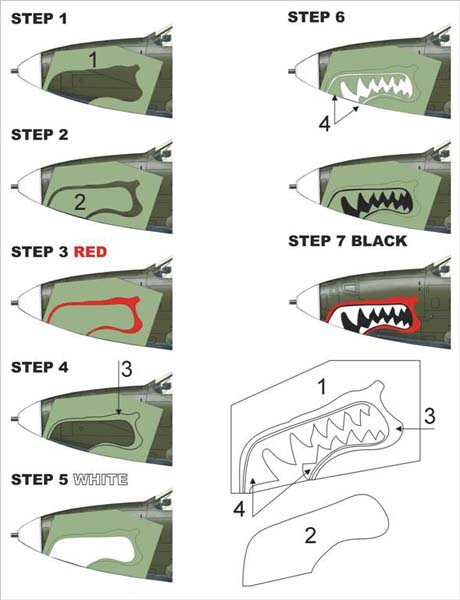 STEP 1

1

STEP 2

2

STEP 3 RED

STEP 4

3

STEP 5 WHITE

STEP 6

4

STEP 7 BLACK

1

3

4

2